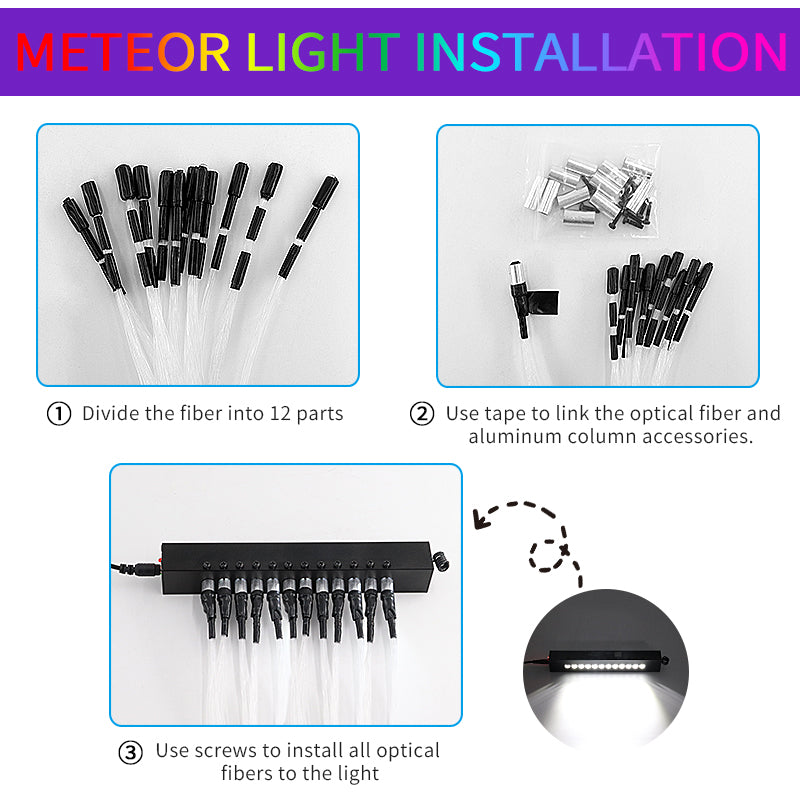 METEOR LIGHT INSTALLATION

① Divide the fiber into 12 parts

② Use tape to link the optical fiber and aluminum column accessories.

③ Use screws to install all optical fibers to the light