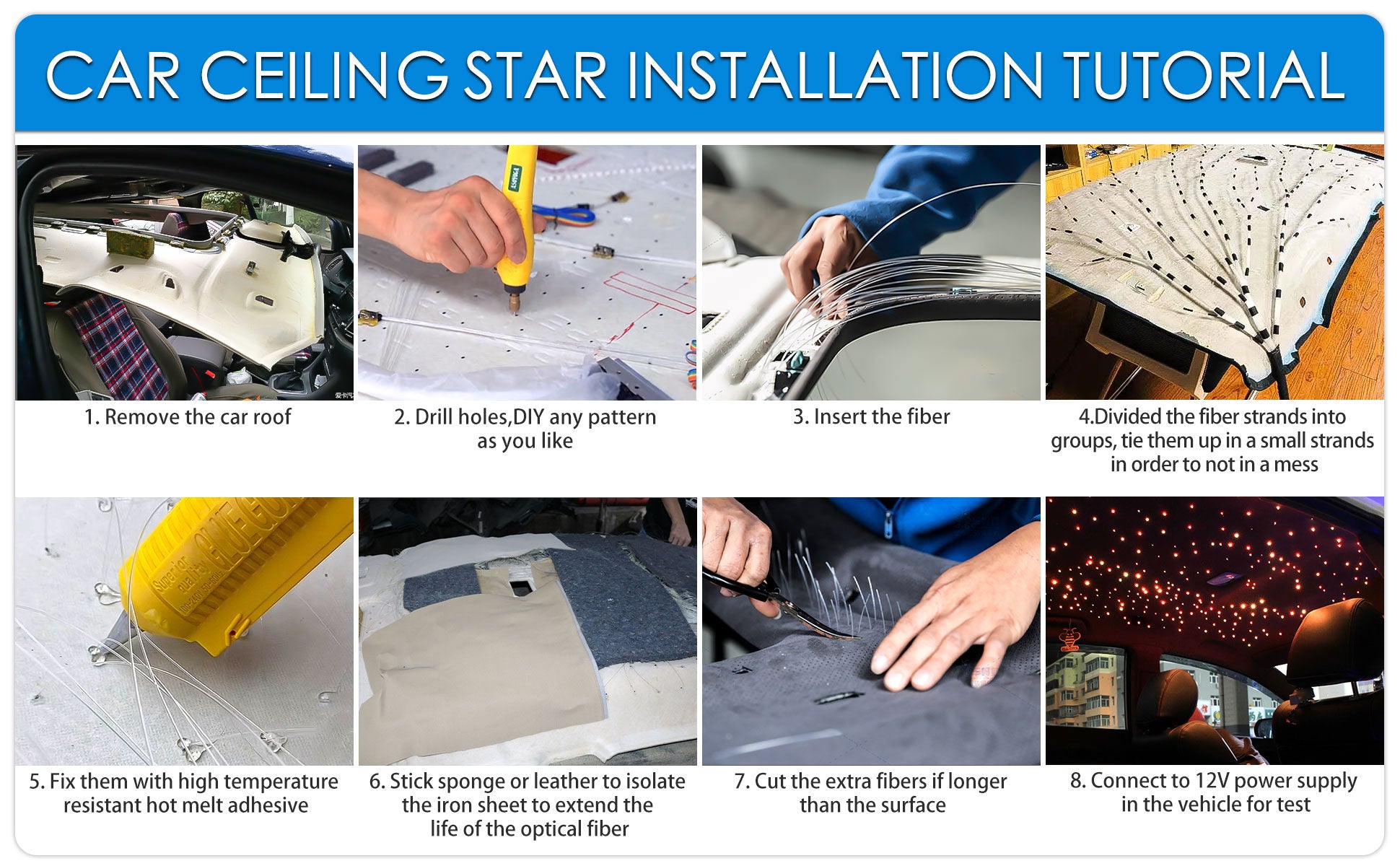 CAR CEILING STAR INSTALLATION TUTORIAL

1. Remove the car roof

2. Drill holes,DIY any pattern as you like

3. Insert the fiber

4.Divided the fiber strands into groups, tie them up in a small strands in order to not in a mess

Superior quality GLUE GUN

5. Fix them with high temperature resistant hot melt adhesive

6. Stick sponge or leather to isolate the iron sheet to extend the life of the optical fiber

7. Cut the extra fibers if longer than the surface

8. Connect to 12V power supply in the vehicle for test