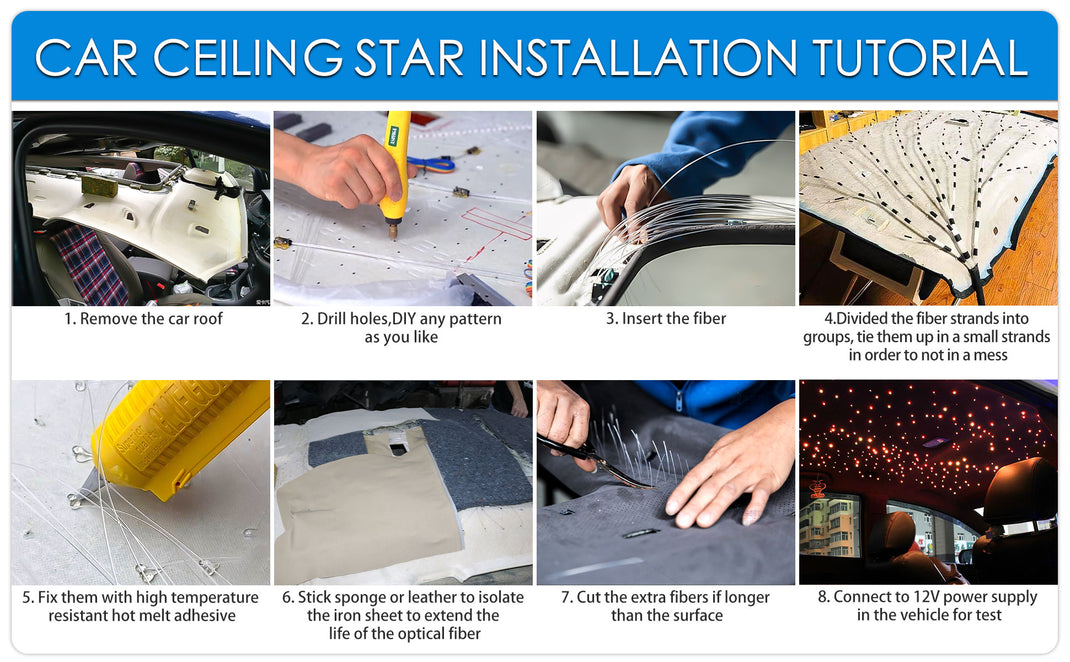 CAR CEILING STAR INSTALLATION TUTORIAL

1. Remove the car roof

2. Drill holes,DIY any pattern as you like

3. Insert the fiber

4.Divided the fiber strands into groups, tie them up in a small strands in order to not in a mess

5. Fix them with high temperature resistant hot melt adhesive

6. Stick sponge or leather to isolate the iron sheet to extend the life of the optical fiber

7. Cut the extra fibers if longer than the surface

8. Connect to 12V power supply in the vehicle for test