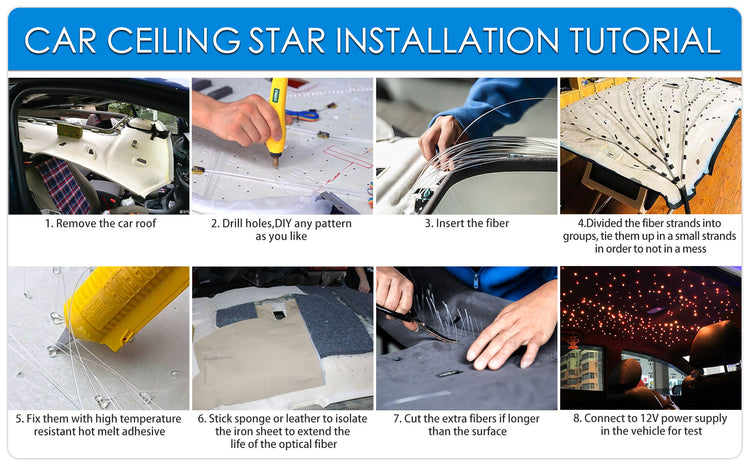 CAR CEILING STAR INSTALLATION TUTORIAL

1. Remove the car roof

2. Drill holes,DIY any pattern as you like

3. Insert the fiber

4.Divided the fiber strands into groups, tie them up in a small strands in order to not in a mess

5. Fix them with high temperature resistant hot melt adhesive

6. Stick sponge or leather to isolate the iron sheet to extend the life of the optical fiber

7. Cut the extra fibers if longer than the surface

8. Connect to 12V power supply in the vehicle for test